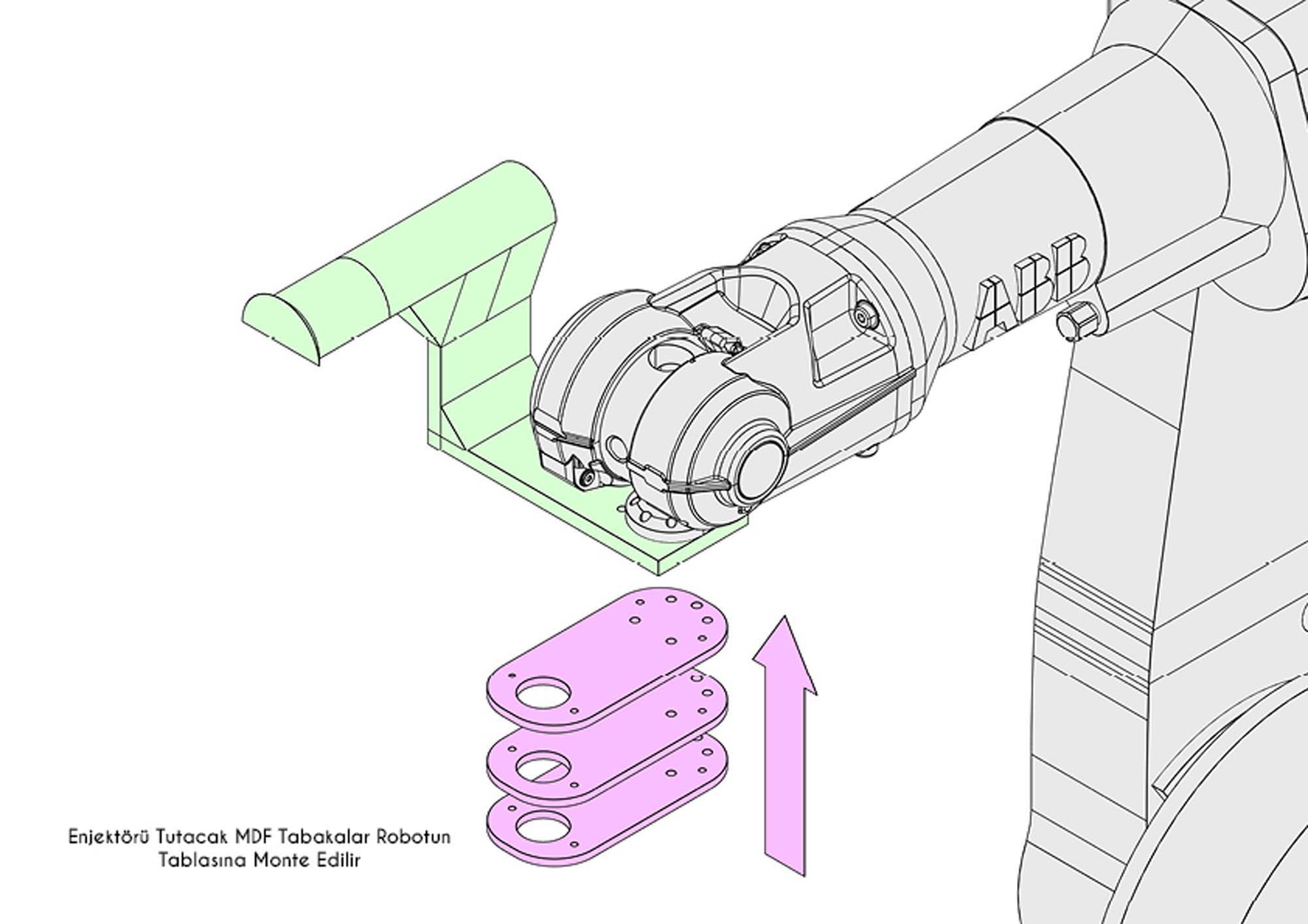 ABB

Enjektörü Tutacak MDF Tabakalar Robotun Tablasına Monte Edilir